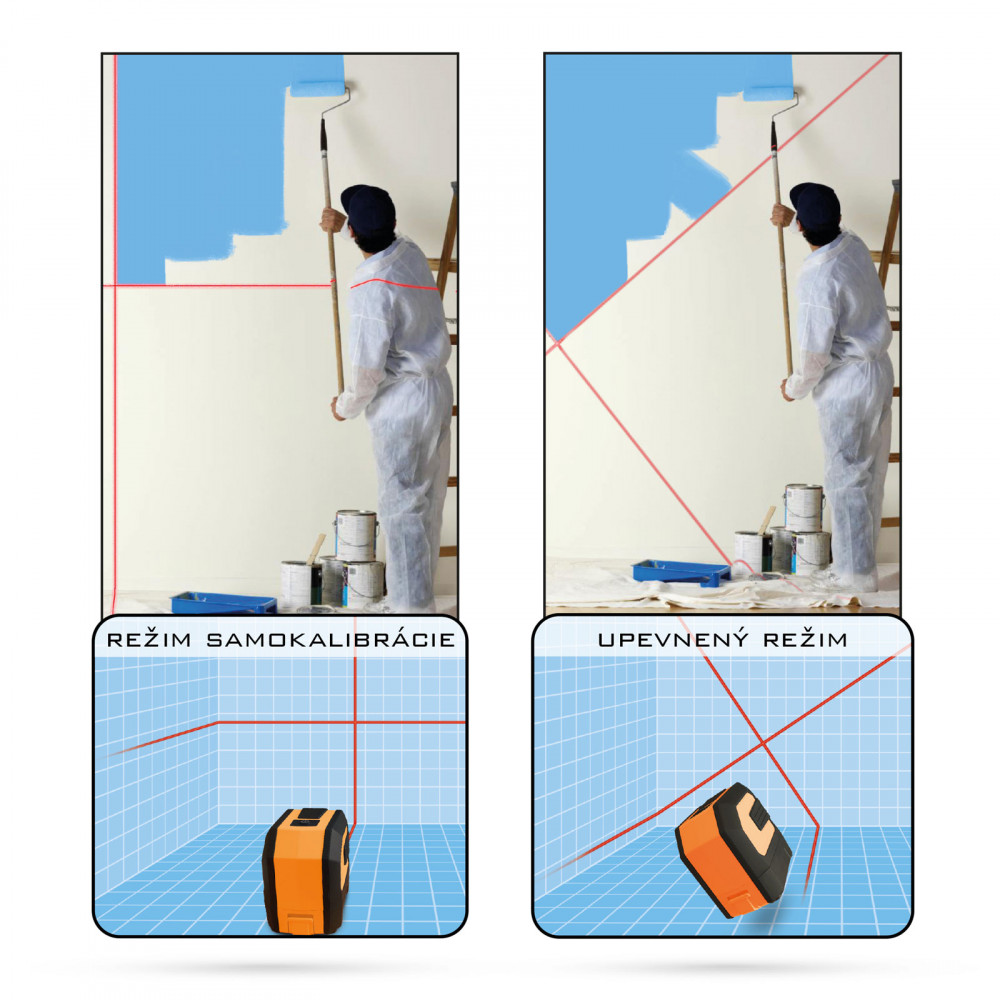 REŽIM SAMOKALIBRÁCIE

UPEVNENÝ REŽIM